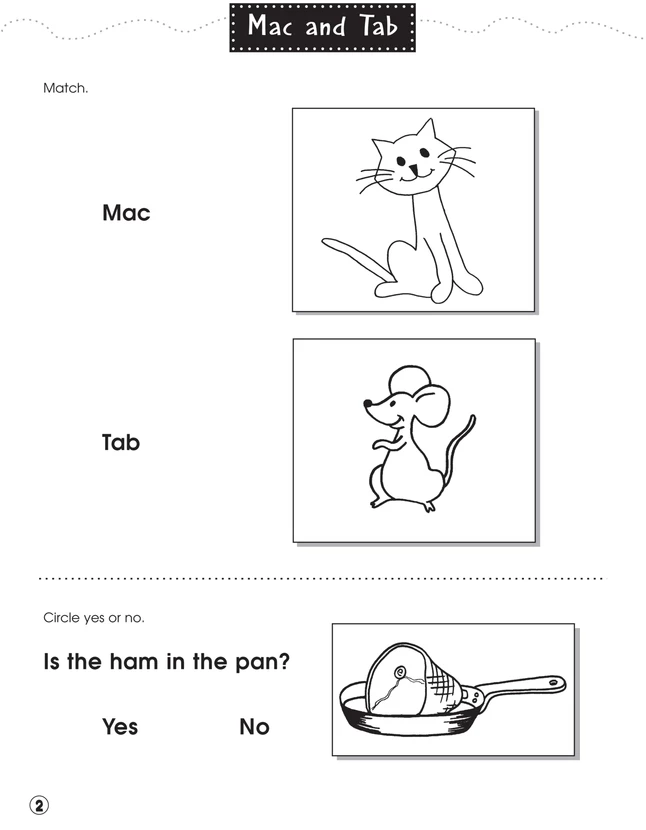 Mac and Tab

Match.

Mac

Tab

Circle yes or no.

Is the ham in the pan?

Yes No

2